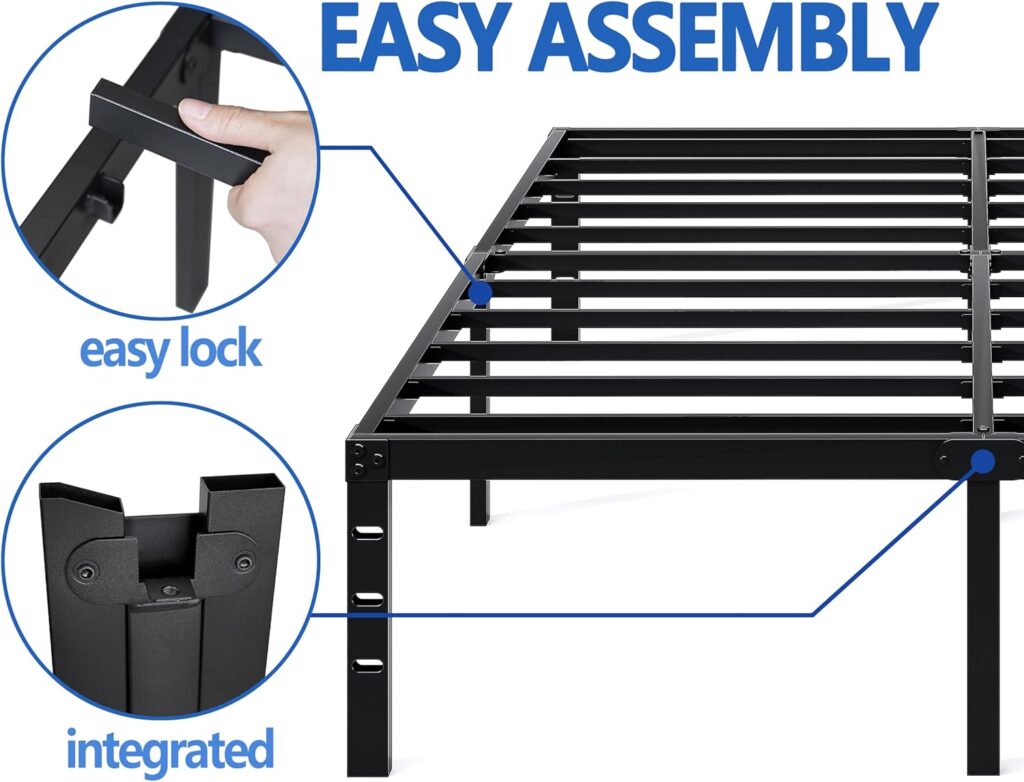 EASY ASSEMBLY

easy lock

integrated